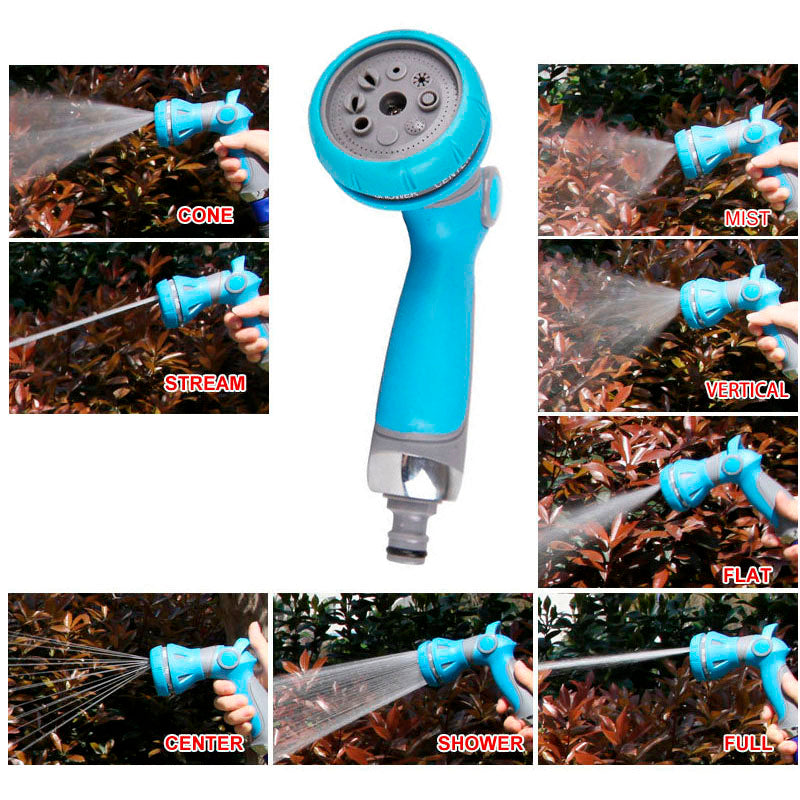 CONE

STREAM

SHOWER CENTER

MIST

VERTICAL

FLAT

CENTER

SHOWER

FULL