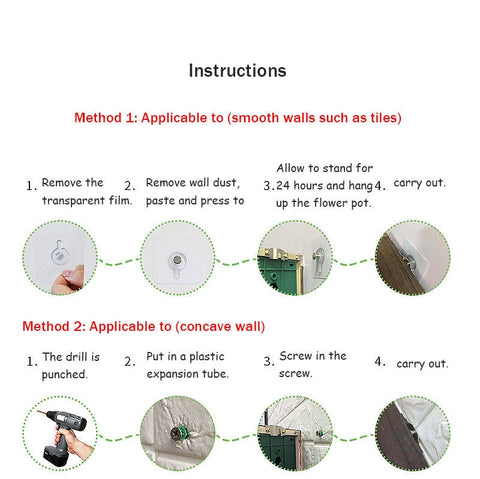 Instructions

Method 1: Applicable to (smooth walls such as tiles)

1. Remove the transparent film.

2. Remove wall dust, paste and press to

3. Allow to stand for 24 hours and hang up the flower pot.

4. carry out.

Method 2: Applicable to (concave wall)

1. The drill is punched.

2. Put in a plastic expansion tube.

3. Screw in the screw.

4. carry out.